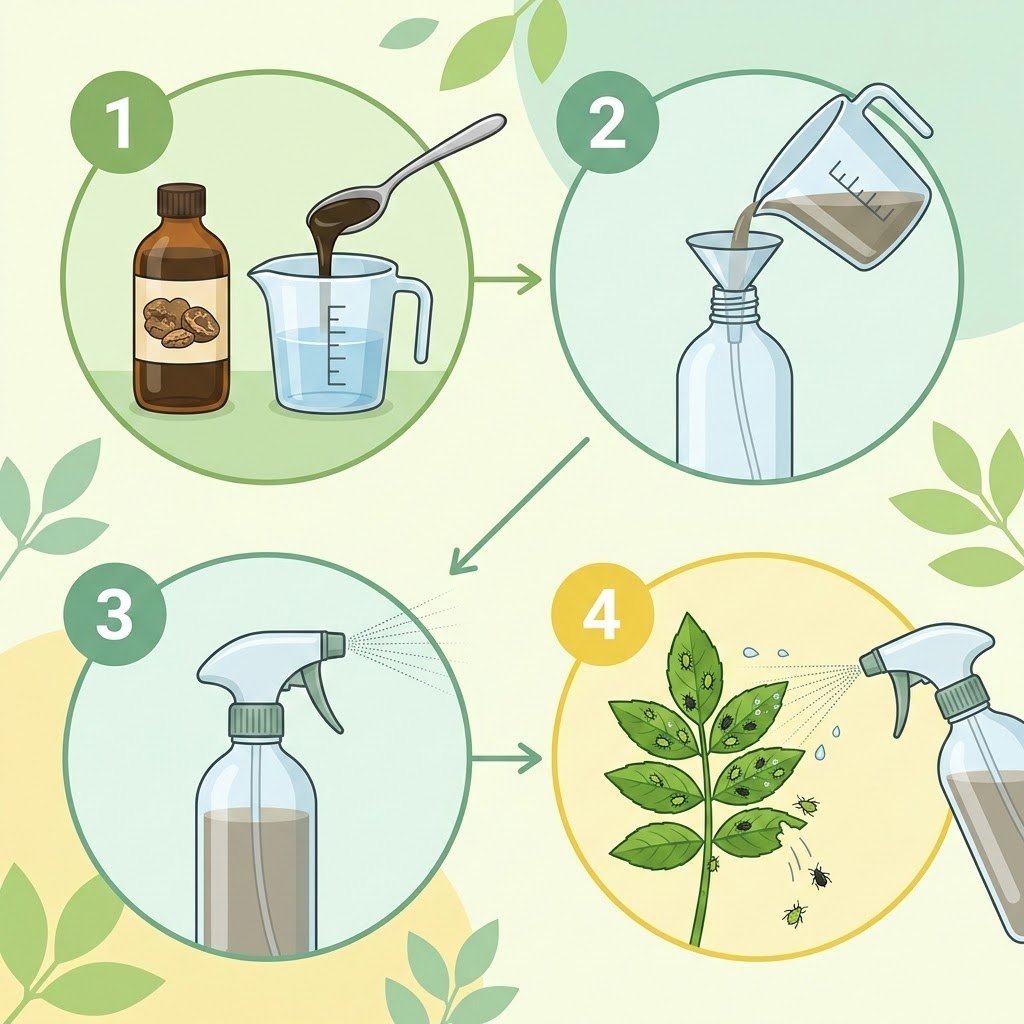 1

2

3

4